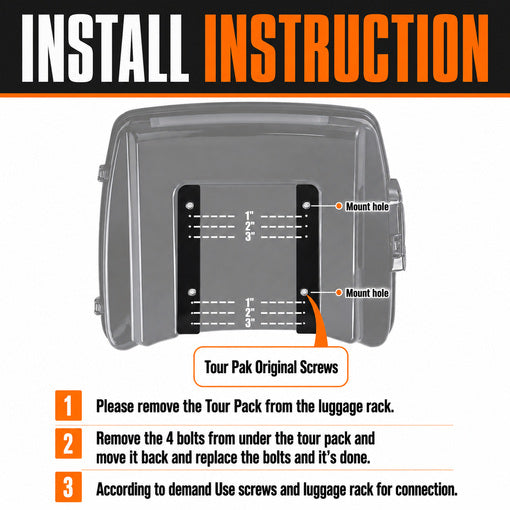 INSTALL INSTRUCTION

1"
2"
3"

Mount hole

1"
2"
3"

Mount hole

Tour Pak Original Screws

1 Please remove the Tour Pack from the luggage rack.

2 Remove the 4 bolts from under the tour pack and move it back and replace the bolts and it's done.

3 According to demand Use screws and luggage rack for connection.