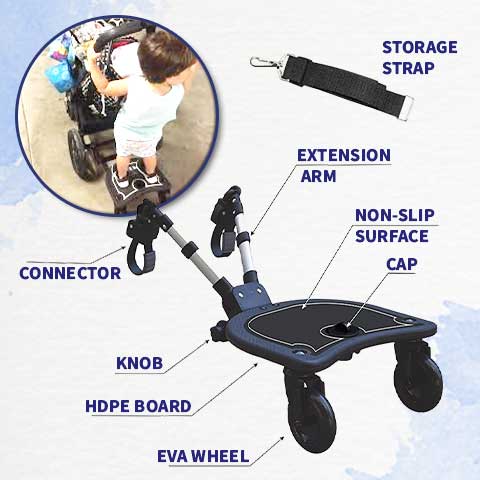 STORAGE STRAP

EXTENSION ARM

NON-SLIP SURFACE

CAP

CONNECTOR

KNOB

HDPE BOARD

EVA WHEEL