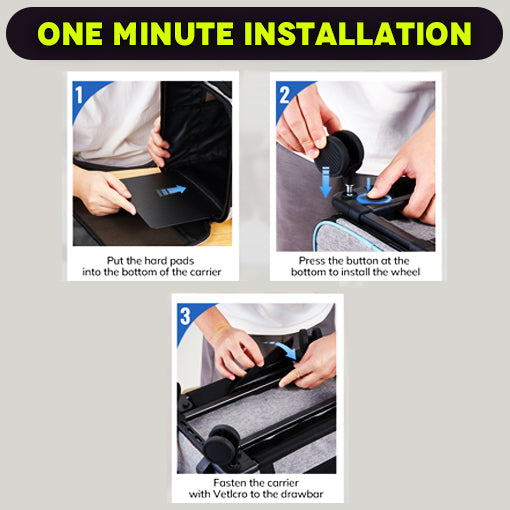 ONE MINUTE INSTALLATION

1
Put the hard pads into the bottom of the carrier

2
Press the button at the bottom to install the wheel

3
Fasten the carrier with Vetlcro to the drawbar