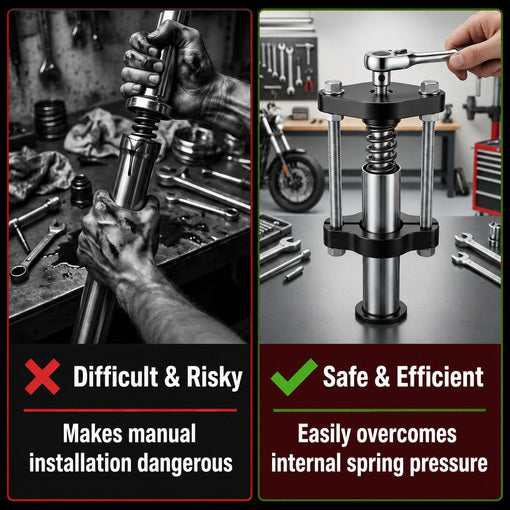 Difficult & Risky

Makes manual installation dangerous

Safe & Efficient

Easily overcomes internal spring pressure